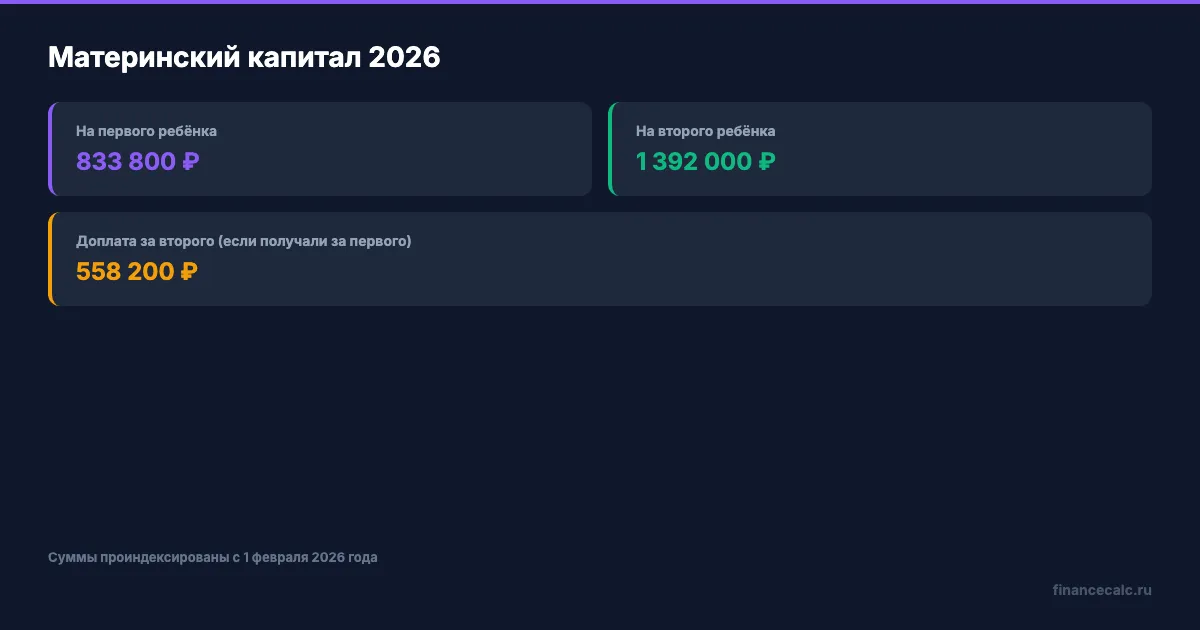 Материнский капитал 2026

На первого ребёнка
833 800 ₽

На второго ребёнка
1 392 000 ₽

Доплата за второго (если получали за первого)
558 200 ₽

Суммы проиндексированы с 1 февраля 2026 года

financecalc.ru