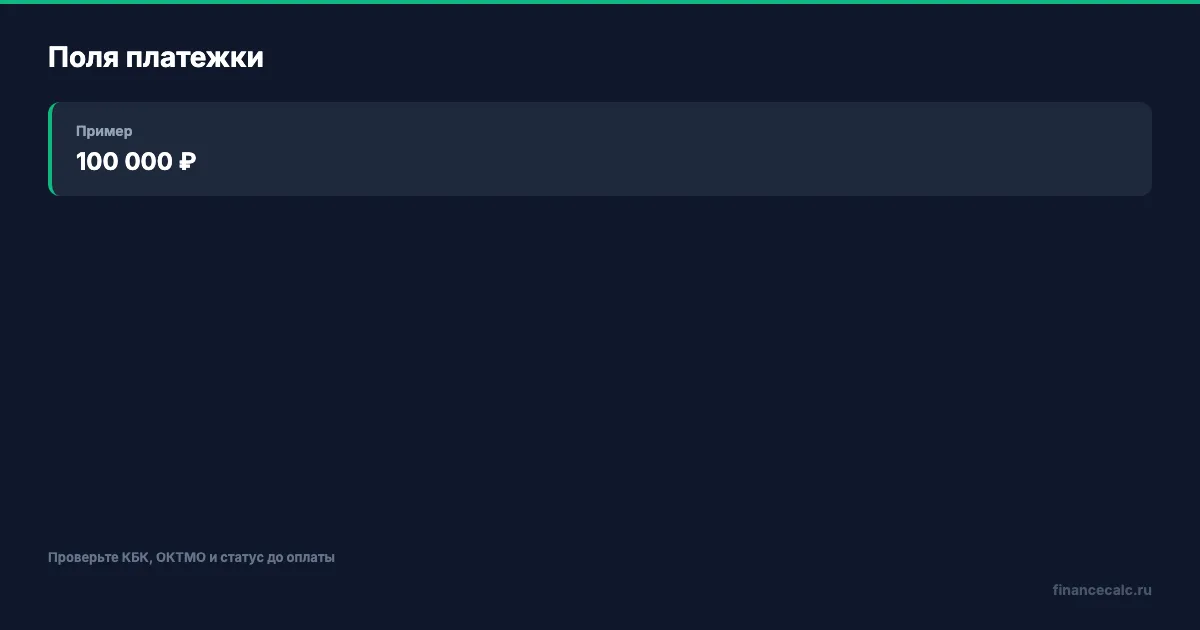 Поля платежки

Пример
100 000 ₽

Проверьте КБК, ОКТМО и статус до оплаты

financecalc.ru