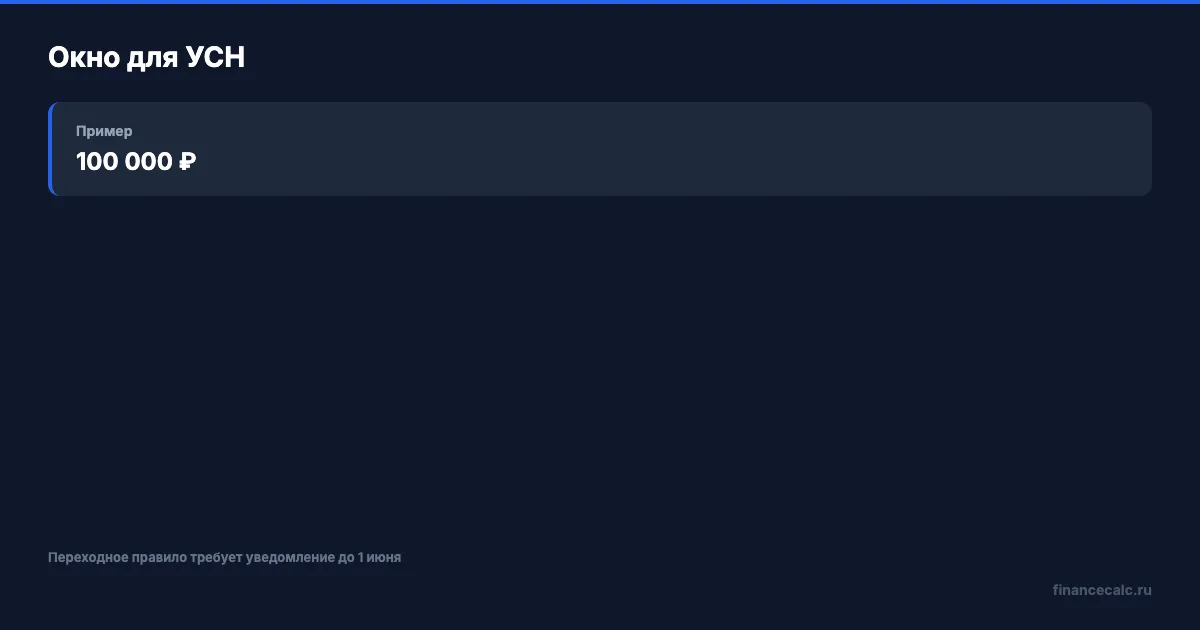 Окно для УСН

Пример
100 000 ₽

Переходное правило требует уведомление до 1 июня

financecalc.ru