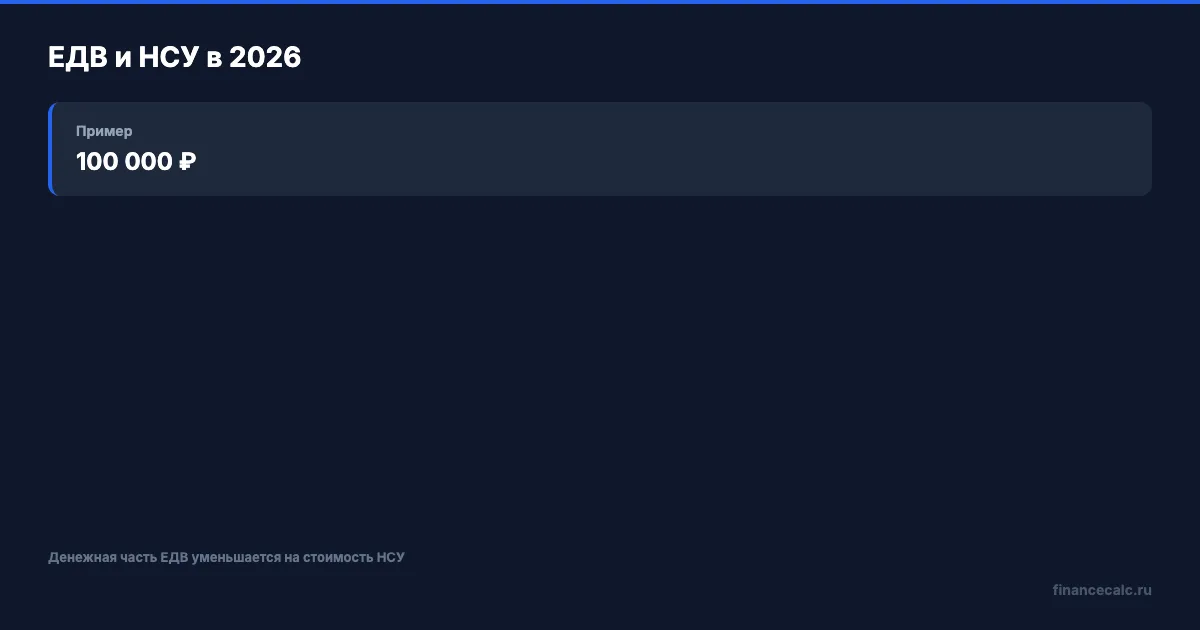 ЕДВ и НСУ в 2026

Пример
100 000 ₽

Денежная часть ЕДВ уменьшается на стоимость НСУ

financecalc.ru