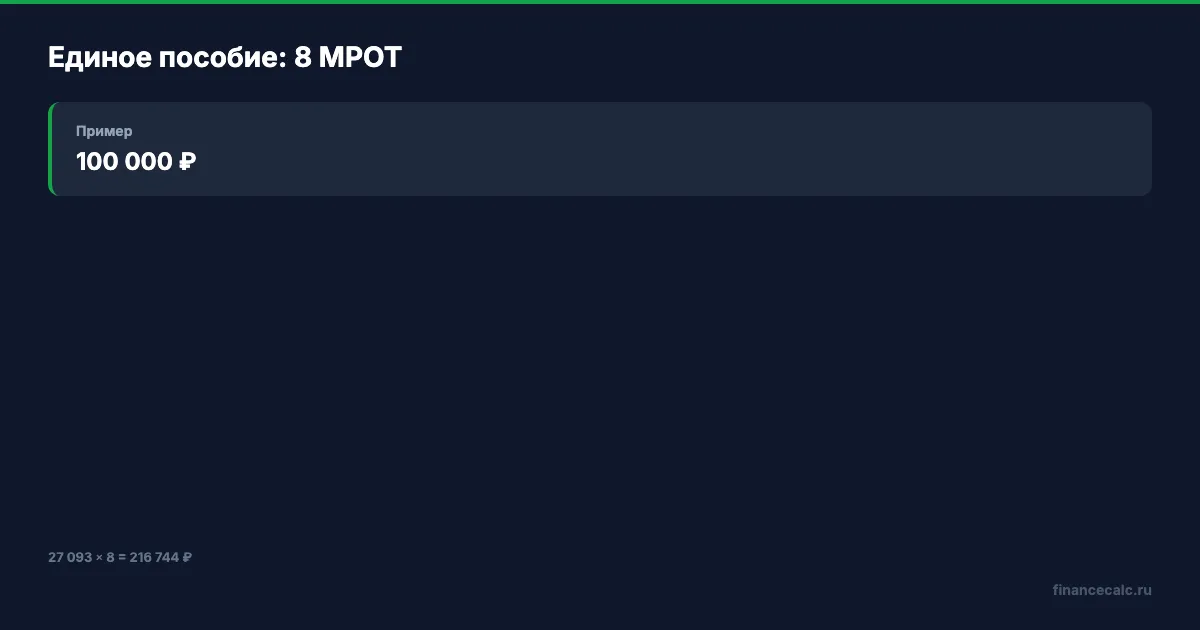 Единое пособие: 8 МРОТ

Пример
100 000 ₽

27 093 × 8 = 216 744 ₽

financecalc.ru