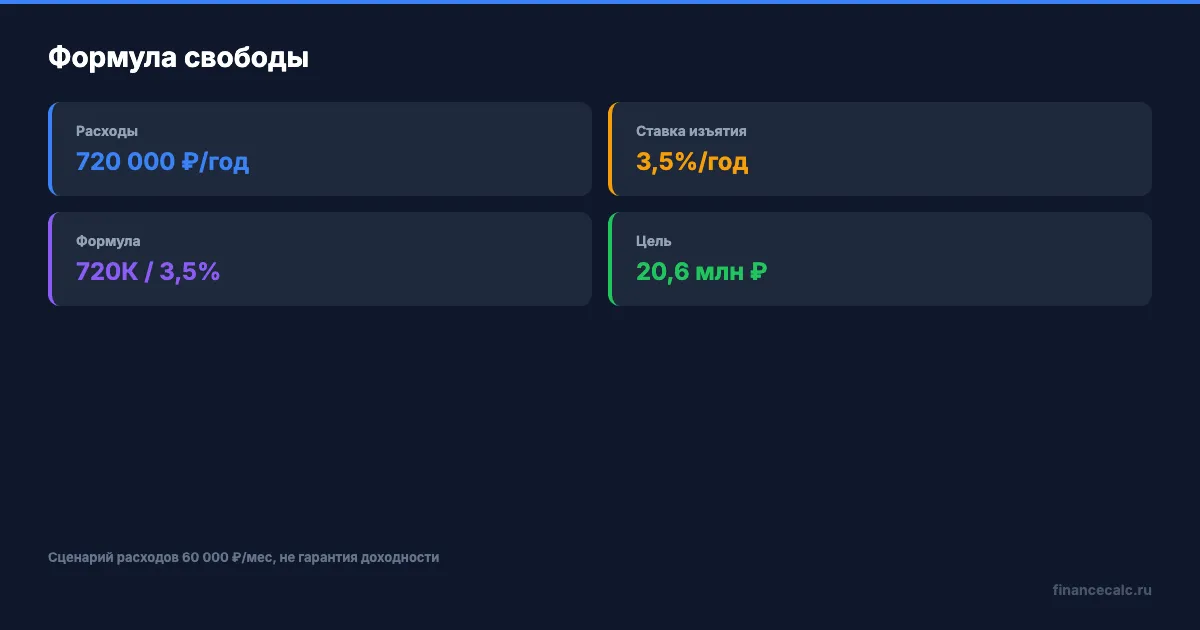 Формула свободы

Расходы
720 000 ₽/год

Ставка изъятия
3,5%/год

Формула
720K / 3,5%

Цель
20,6 млн ₽

Сценарий расходов 60 000 ₽/мес, не гарантия доходности

financecalc.ru