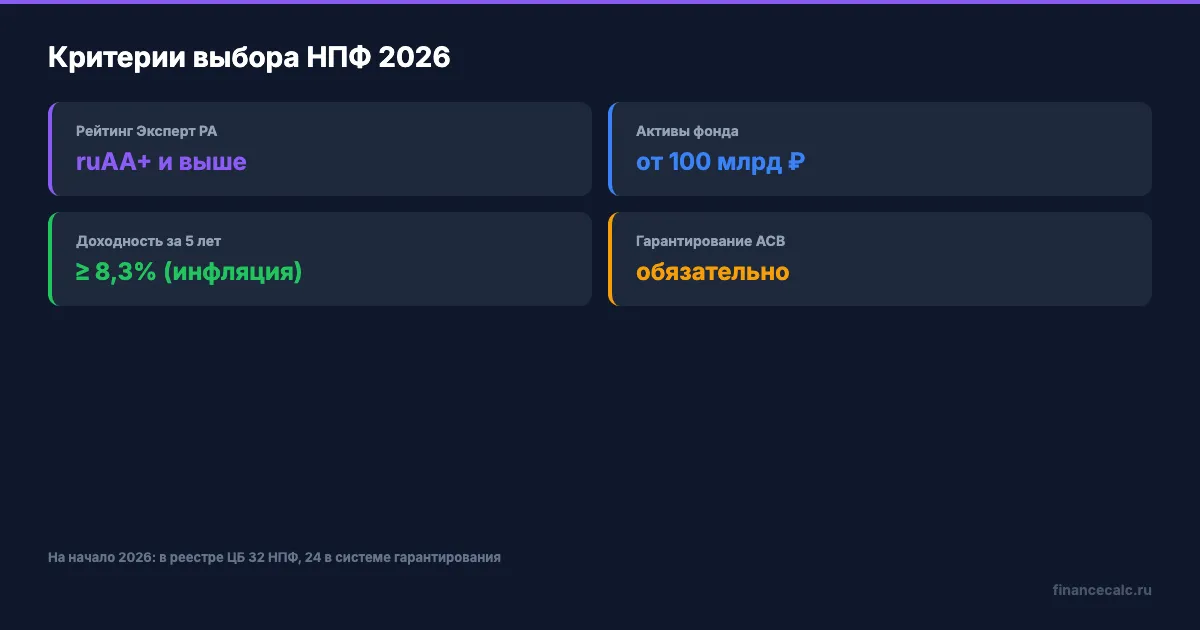 Критерии выбора НПФ 2026

Рейтинг Эксперт РА
ruAA+ и выше

Доходность за 5 лет
≥ 8,3% (инфляция)

Активы фонда
от 100 млрд ₽

Гарантирование АСВ
обязательно

На начало 2026: в реестре ЦБ 32 НПФ, 24 в системе гарантирования

financecalc.ru