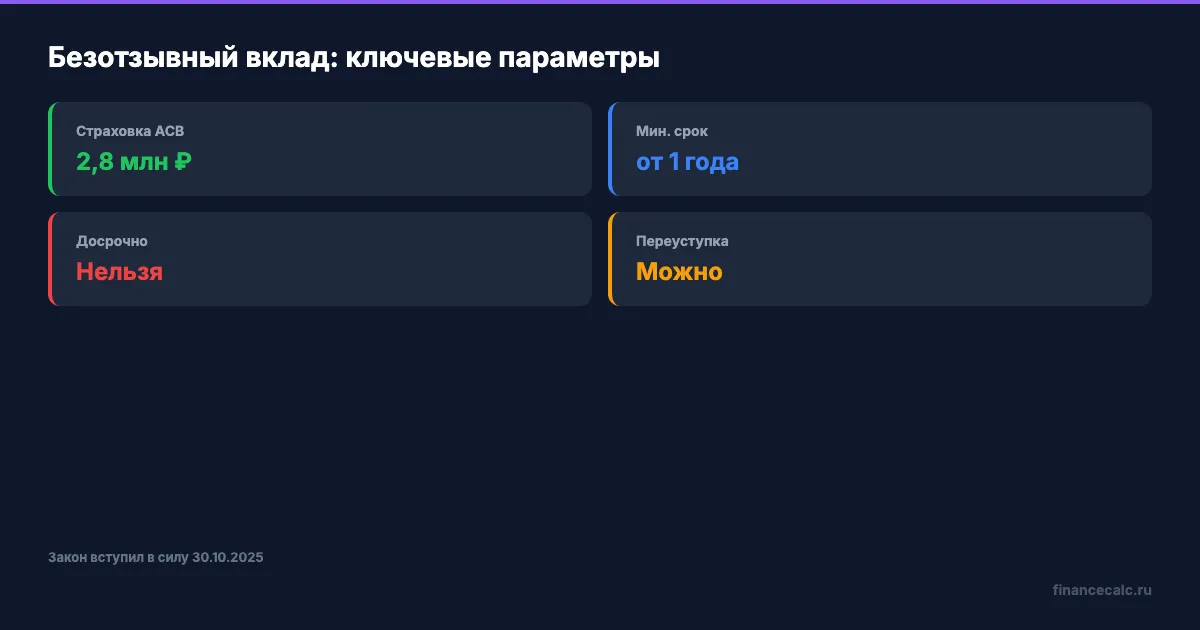 Безотзывный вклад: ключевые параметры

Страховка АСВ
2,8 млн ₽

Мин. срок
от 1 года

Досрочно
Нельзя

Переуступка
Можно

Закон вступил в силу 30.10.2025

financecalc.ru