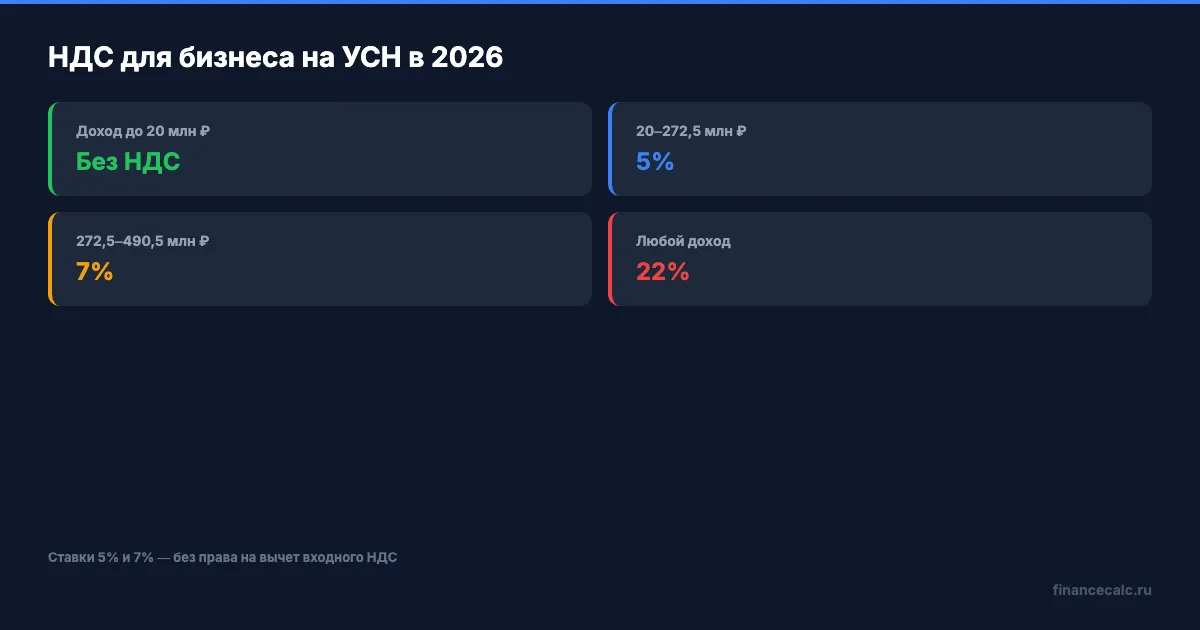 НДС для бизнеса на УСН в 2026

Доход до 20 млн ₽
Без НДС

20–272,5 млн ₽
5%

272,5–490,5 млн ₽
7%

Любой доход
22%

Ставки 5% и 7% — без права на вычет входного НДС

financecalc.ru