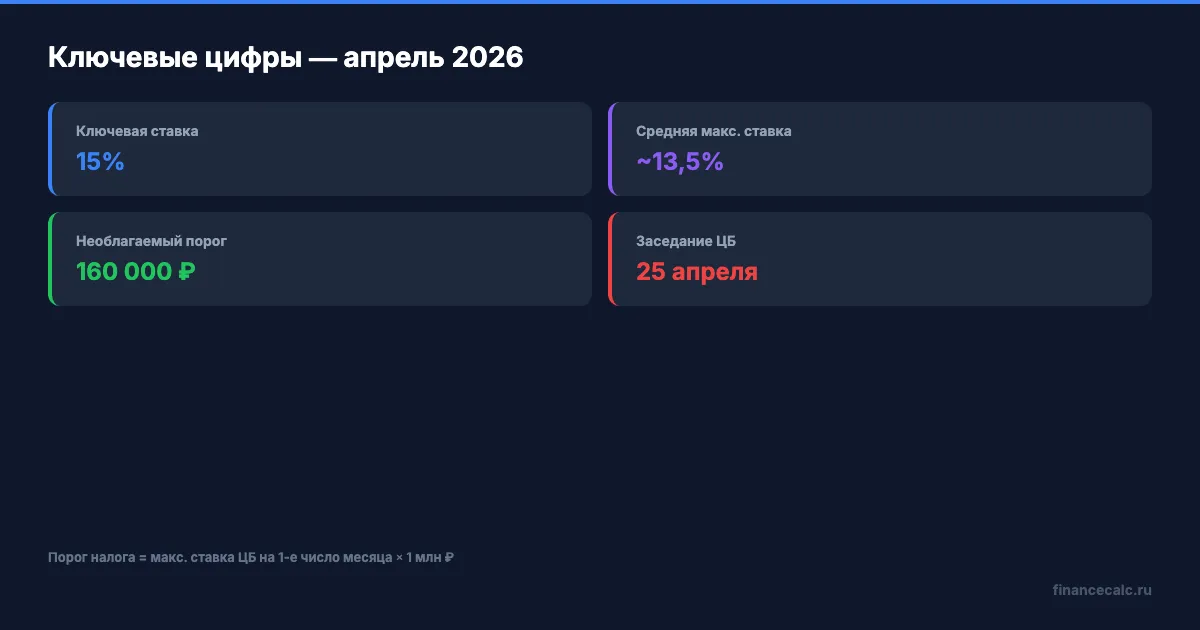 Ключевые цифры — апрель 2026

Ключевая ставка
15%

Средняя макс. ставка
~13,5%

Необлагаемый порог
160 000 ₽

Заседание ЦБ
25 апреля

Порог налога = макс. ставка ЦБ на 1-е число месяца × 1 млн ₽

financecalc.ru