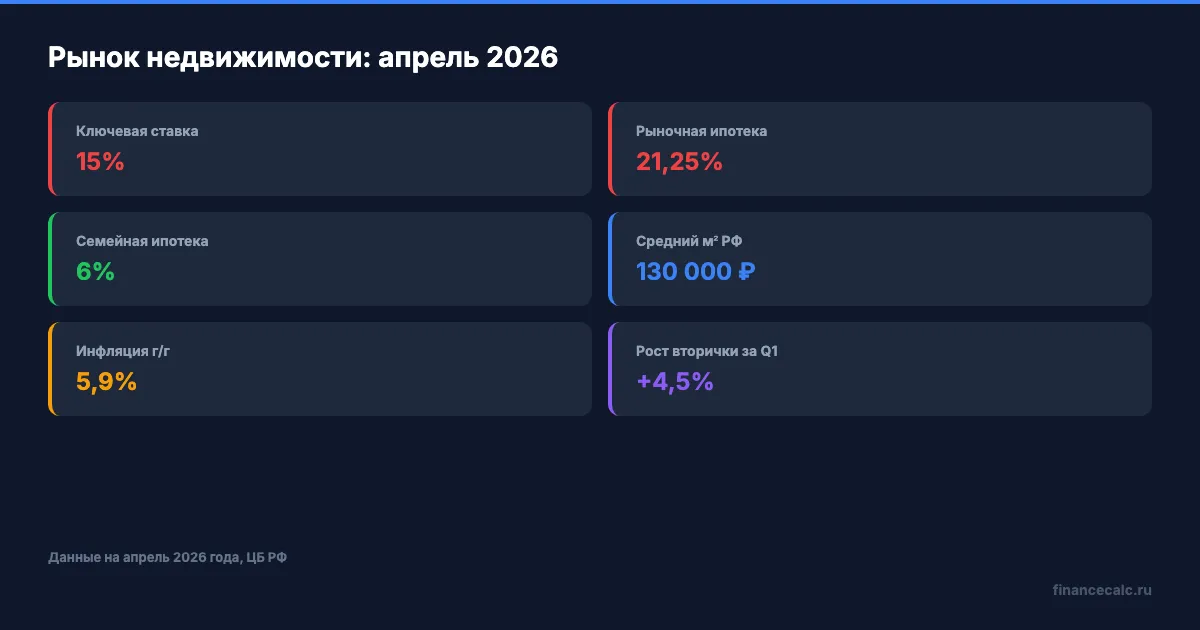 Рынок недвижимости: апрель 2026

Ключевая ставка
15%

Рыночная ипотека
21,25%

Семейная ипотека
6%

Средний м² РФ
130 000 ₽

Инфляция г/г
5,9%

Рост вторички за Q1
+4,5%

Данные на апрель 2026 года, ЦБ РФ

financecalc.ru