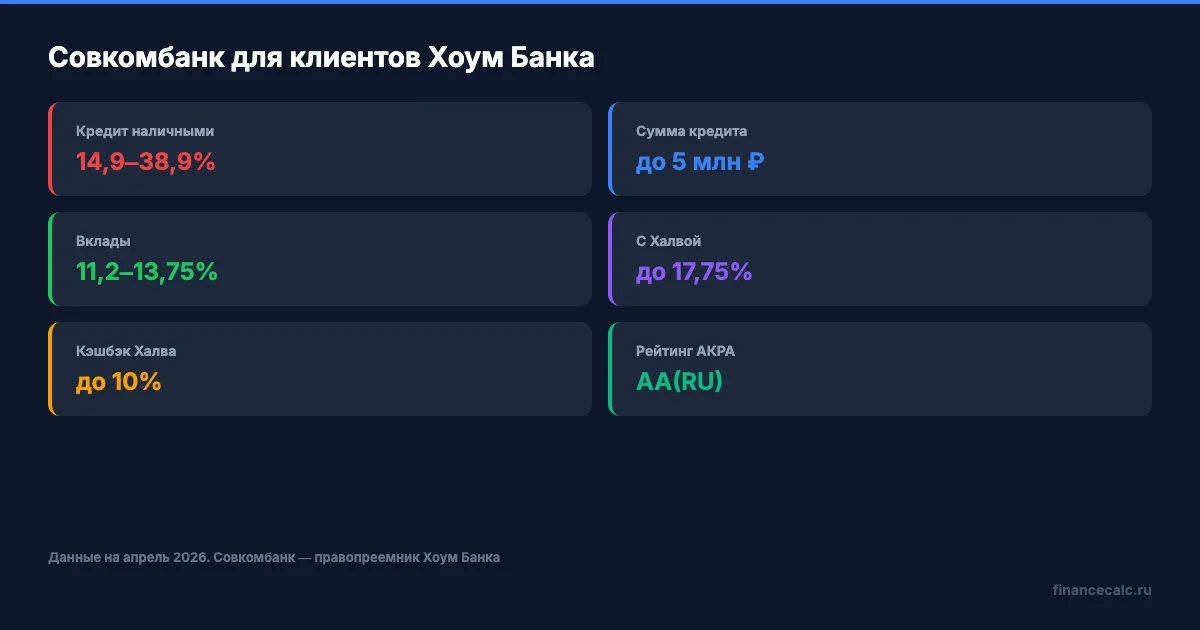 Совкомбанк для клиентов Хоум Банка

Кредит наличными
14,9–38,9%

Сумма кредита
до 5 млн ₽

Вклады
11,2–13,75%

С Халвой
до 17,75%

Кэшбэк Халва
до 10%

Рейтинг АКРА
AA(RU)

Данные на апрель 2026. Совкомбанк — правопреемник Хоум Банка

financecalc.ru