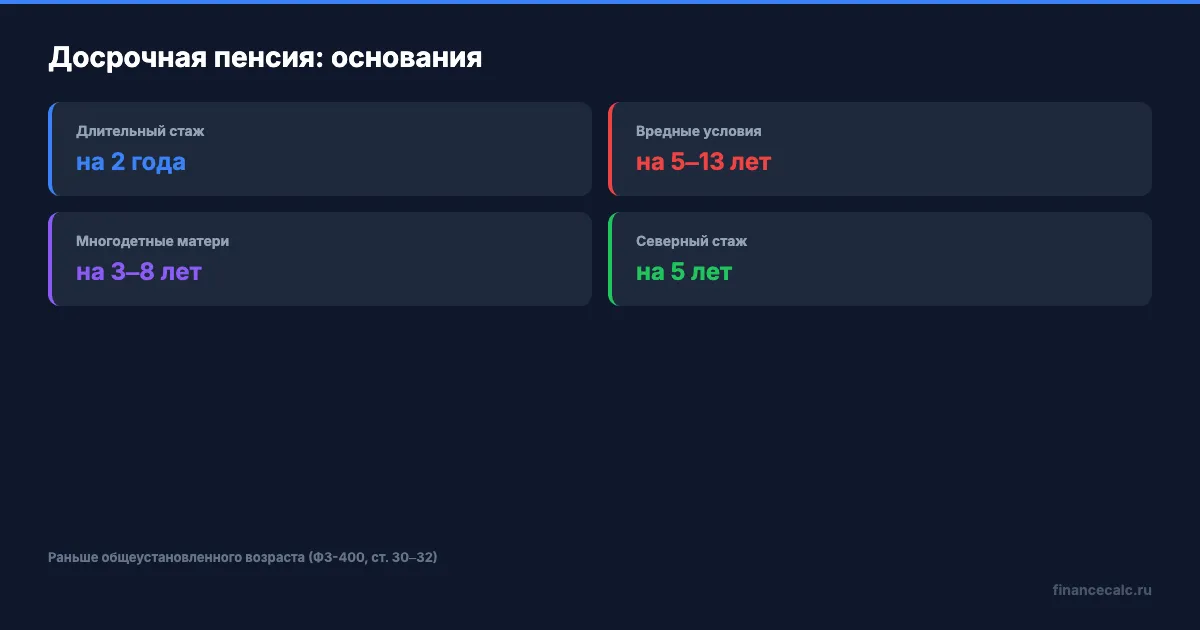 Досрочная пенсия: основания

Длительный стаж
на 2 года

Вредные условия
на 5–13 лет

Многодетные матери
на 3–8 лет

Северный стаж
на 5 лет

Раньше общеустановленного возраста (ФЗ-400, ст. 30–32)

financecalc.ru