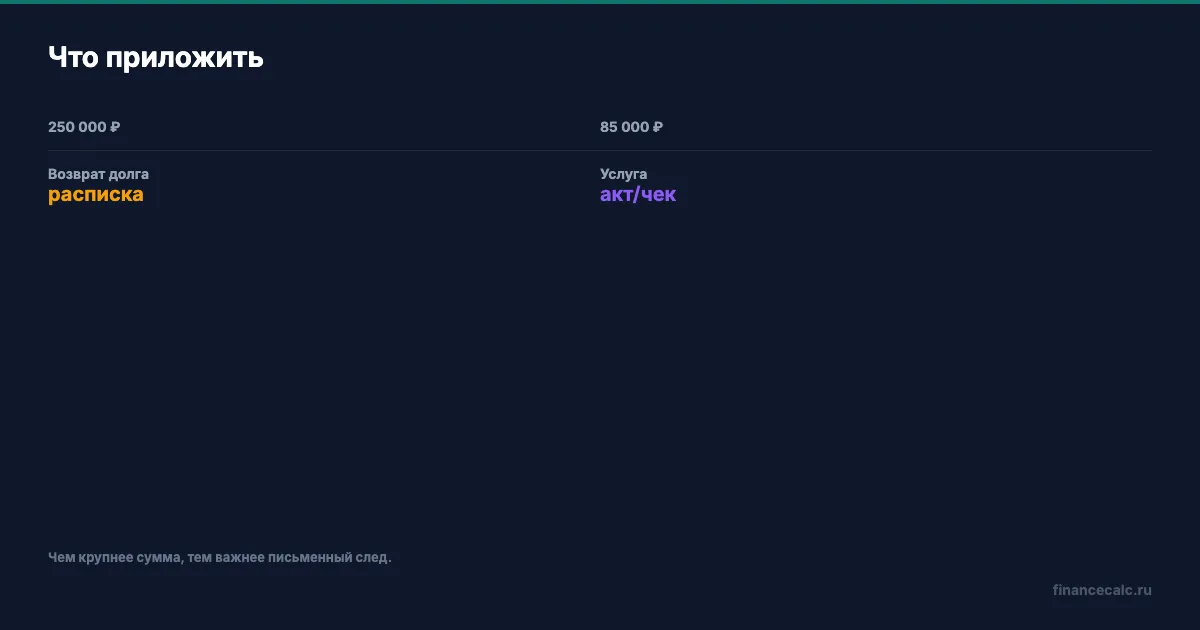 Что приложить

250 000 ₽

Возврат долга
расписка

85 000 ₽

Услуга
акт/чек

Чем крупнее сумма, тем важнее письменный след.

financecalc.ru